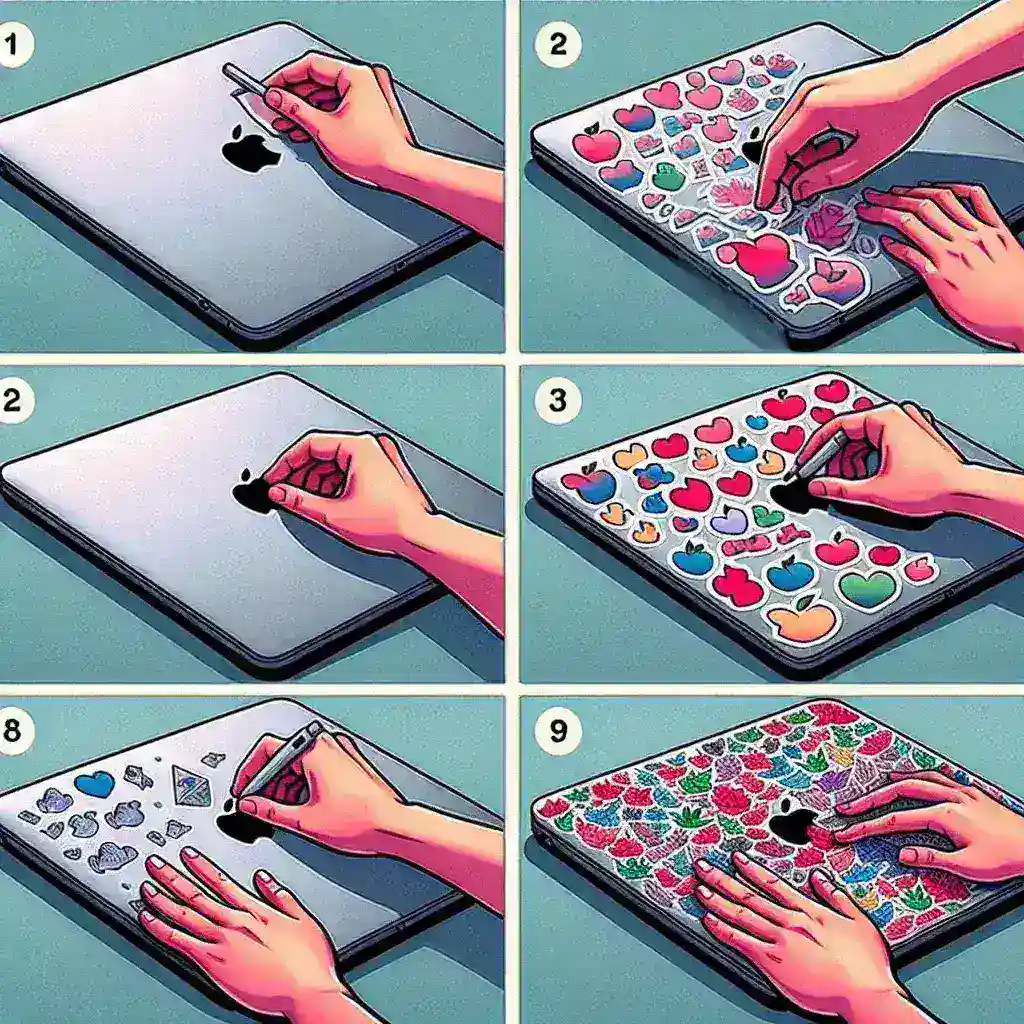 1

2

2

3

8

9